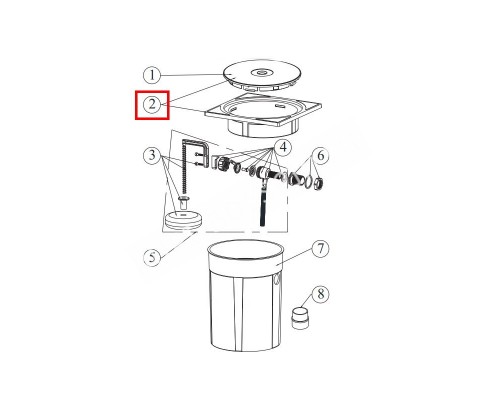 1
2
3
4
6
5
7
8