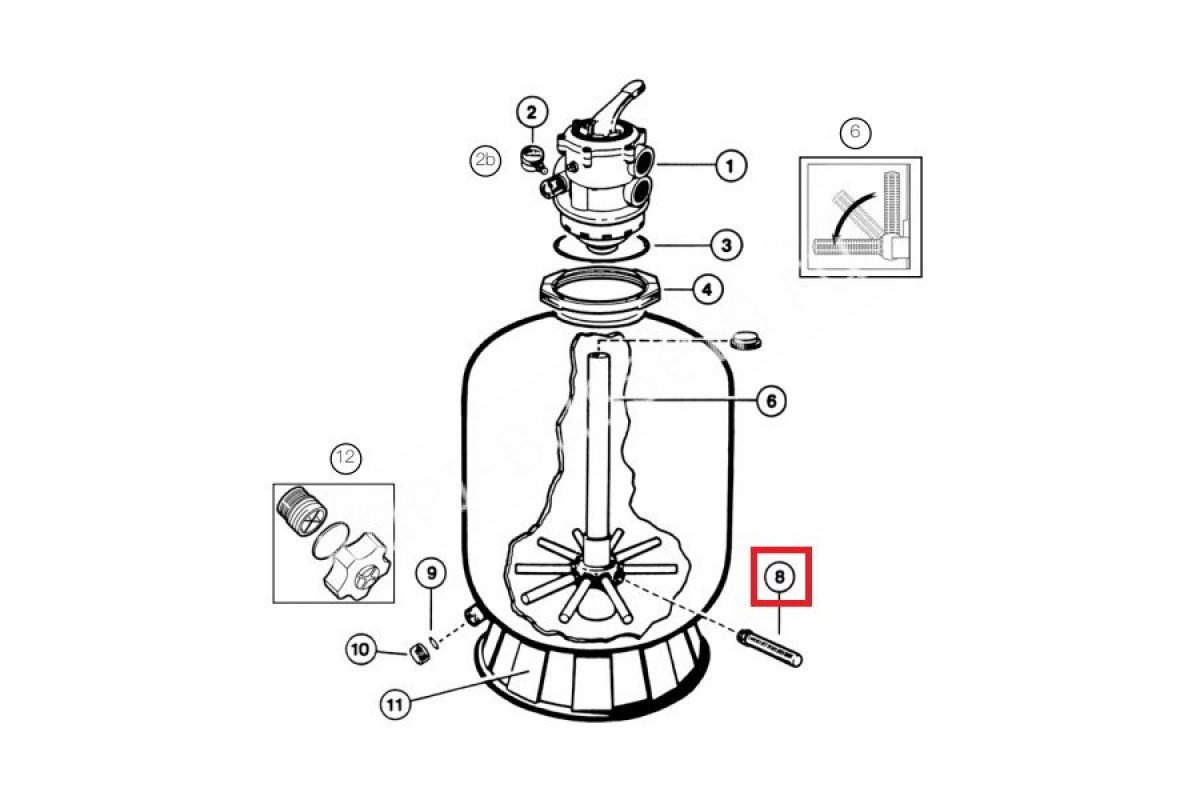 2
2b
1
6
3
4
6
12
9
8
10
11