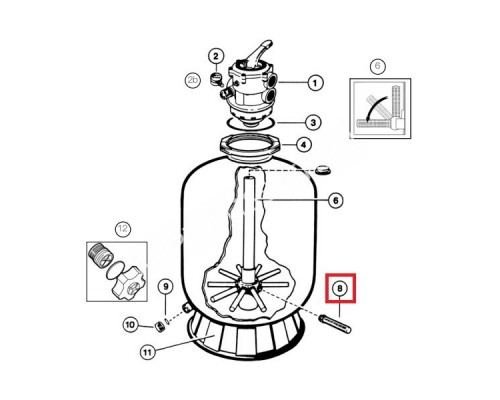 2
2b
1
6
3
4
6
12
9
8
10
11