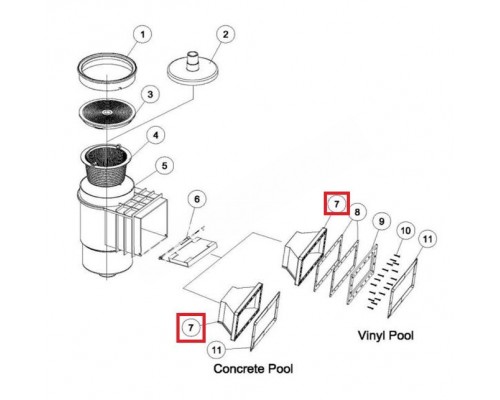 1
2
3
4
5
6
7
8
9
10
11
7
11
Vinyl Pool
Concrete Pool