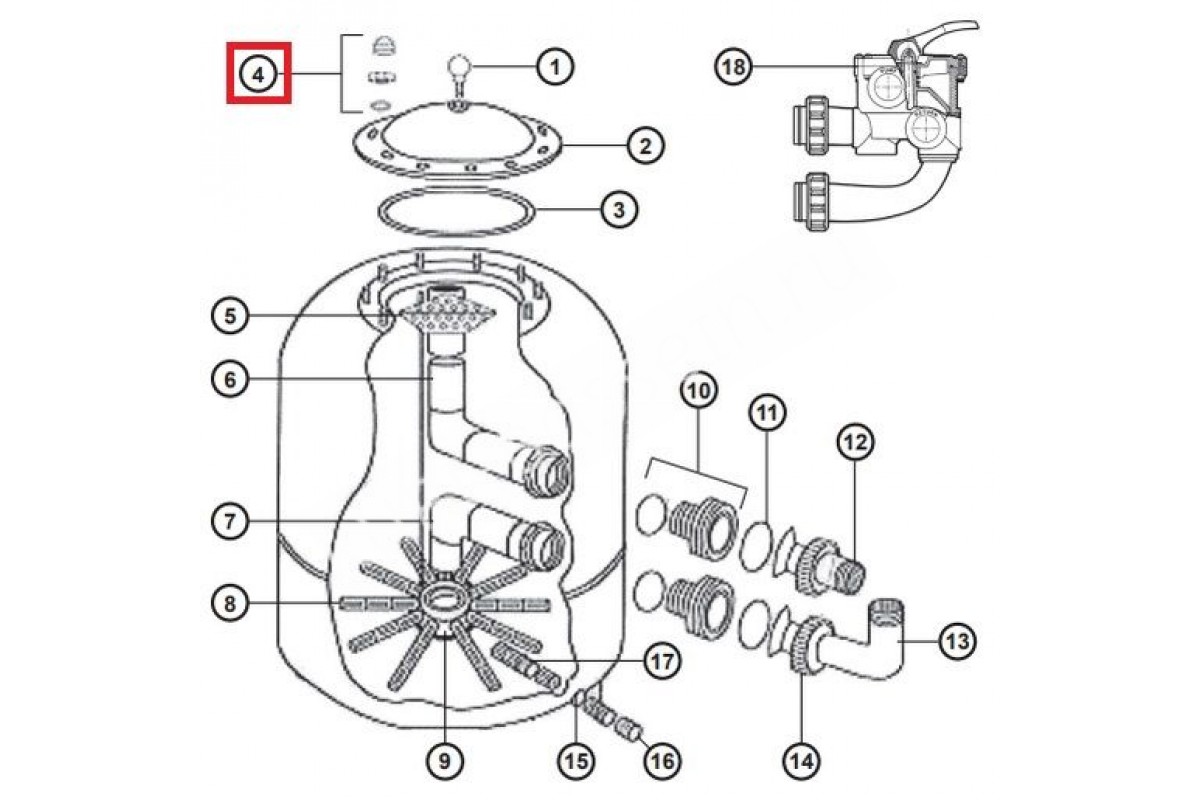 4
1
18
2
3
5
6
10
11
12
7
8
13
17
9
15
16
14