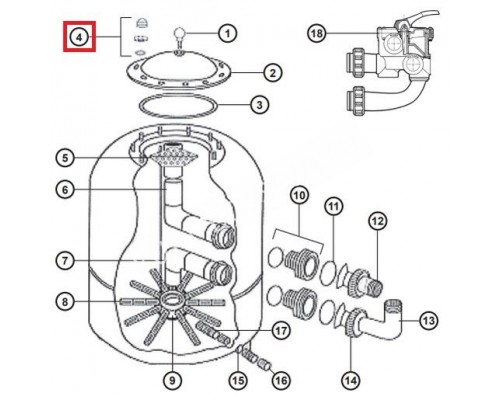 4
1
18
2
3
5
6
10
11
12
7
8
13
17
9
15
16
14