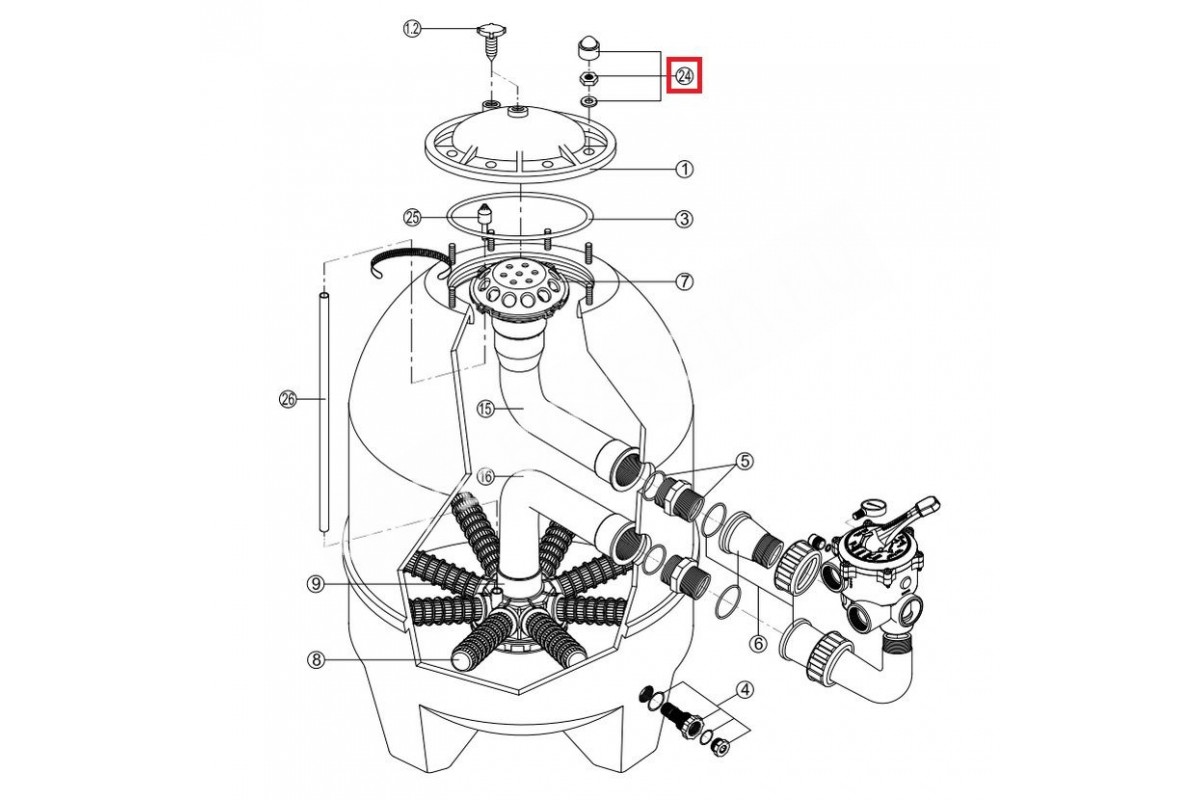 12
24
1
25
3
7
26
15
5
16
9
6
8
4