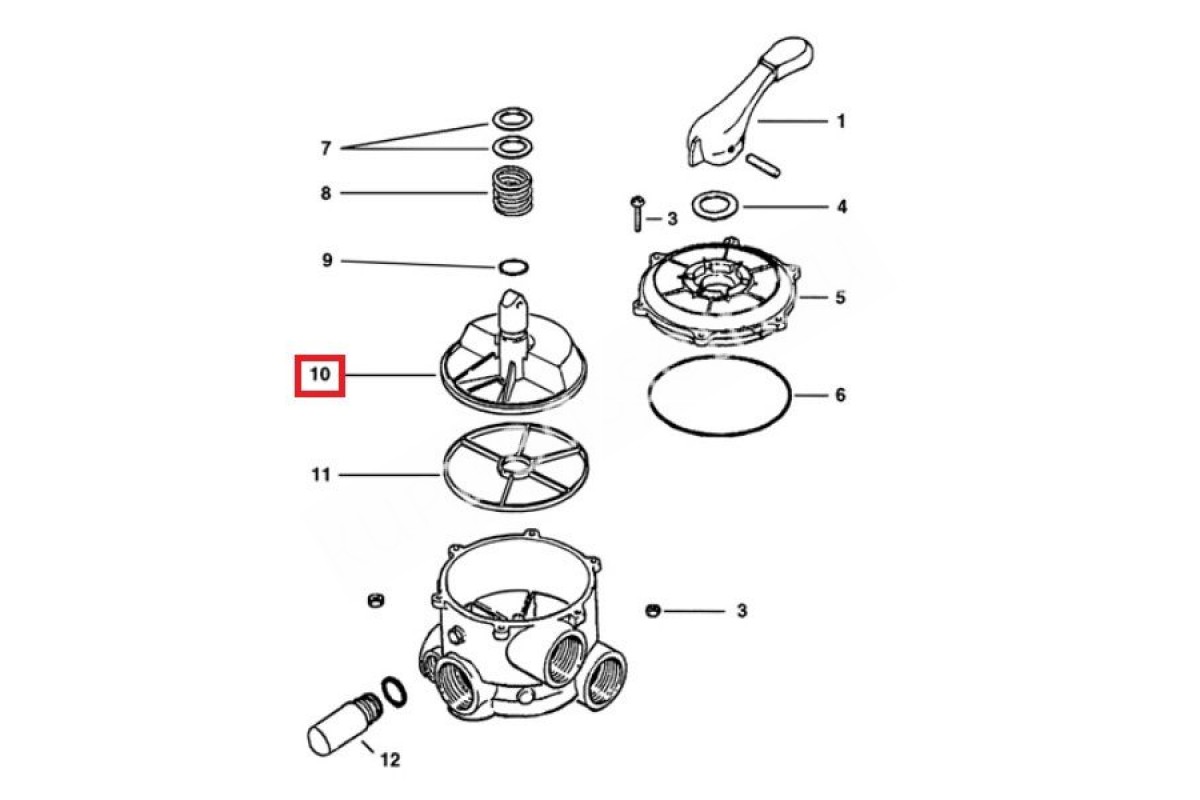 7
8
9
10
11
1
3
4
5
6
3
12