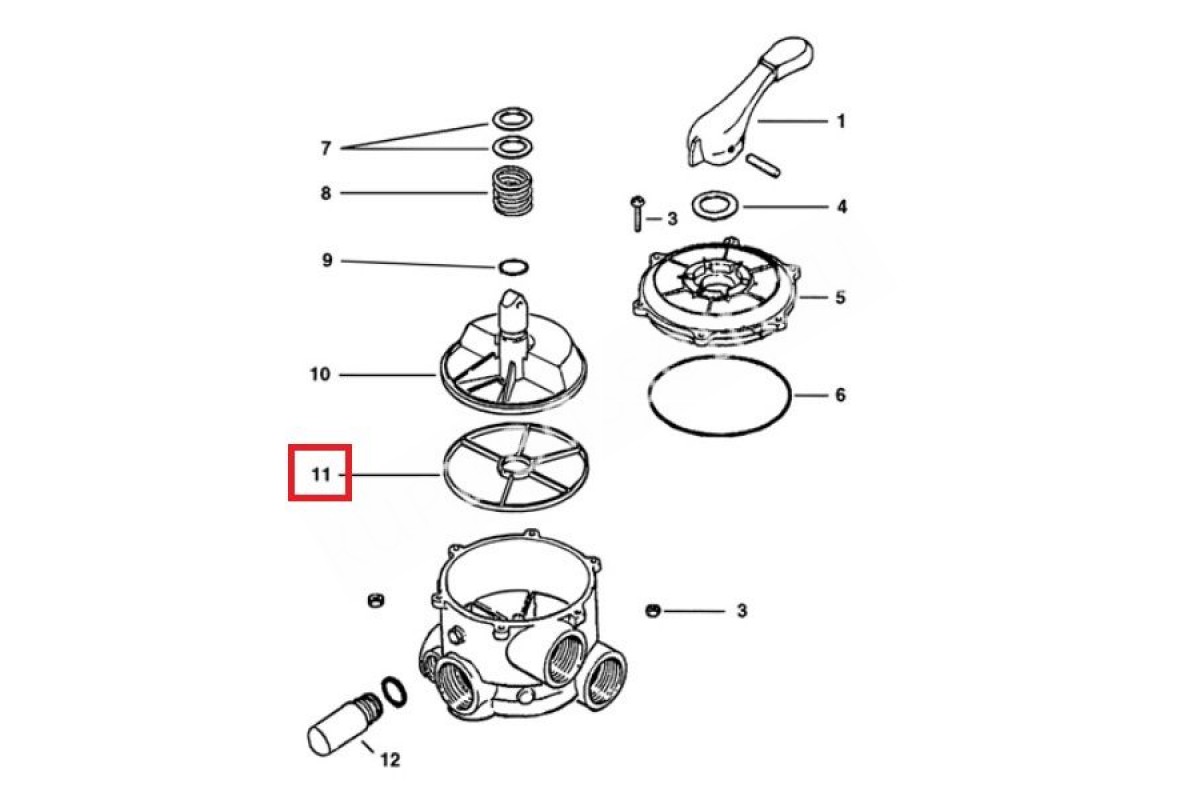 7
8
9
10
11
1
3
4
5
6
3
12