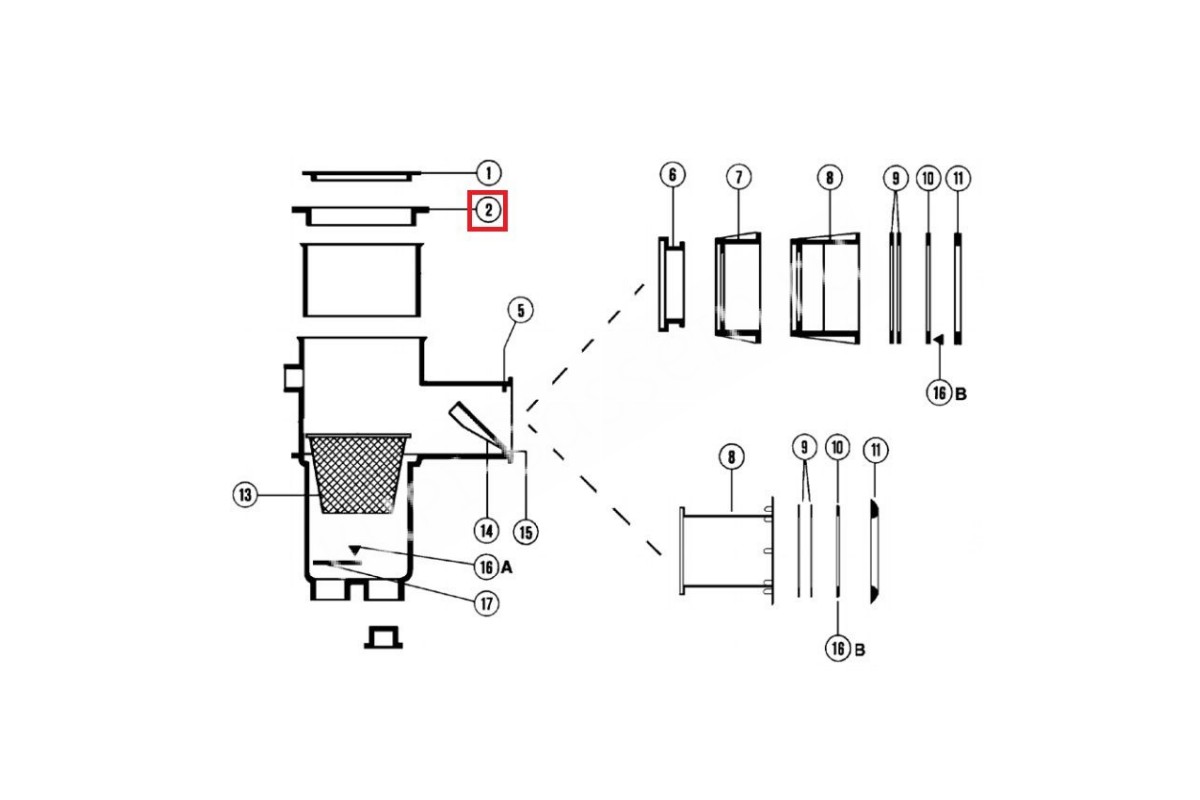 1
2
5
13
14
15
16 A
17
6
7
8
9
10
11
16 B
8
9
10
11
16 B