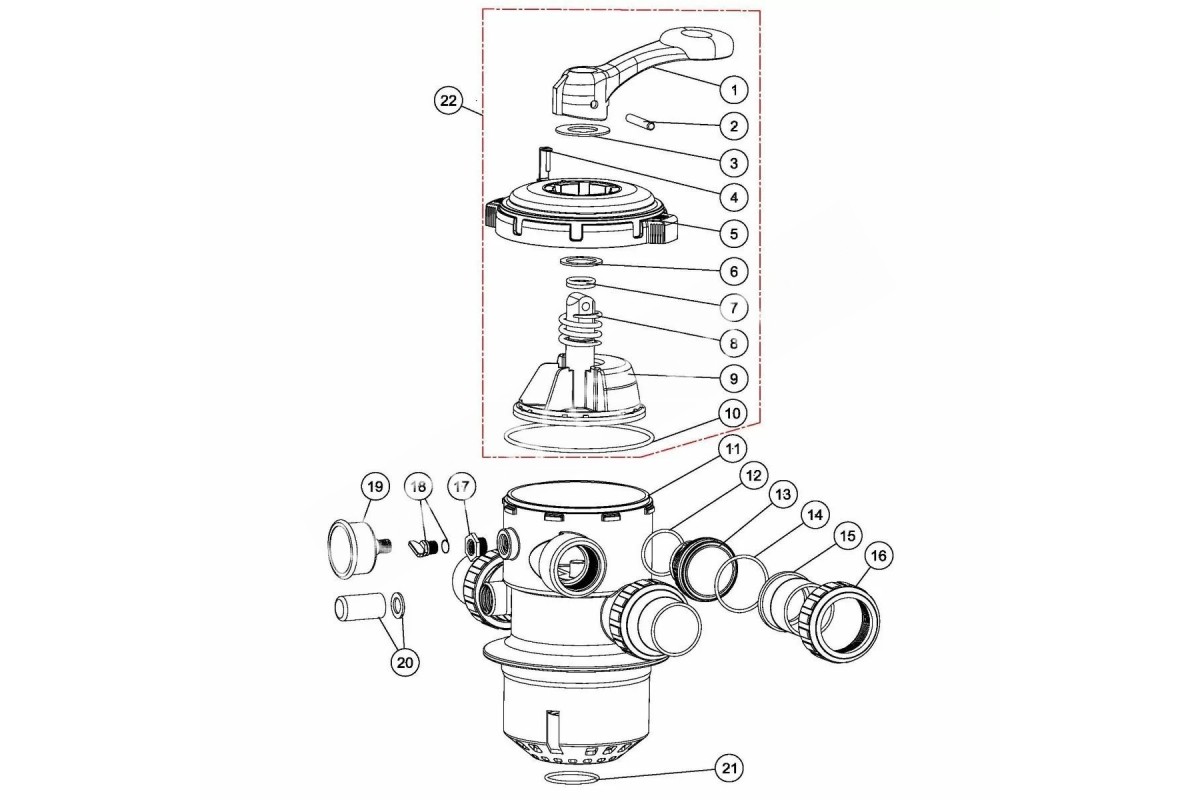 22
1
2
3
4
5
6
7
8
9
10
11
12
13
14
15
16
19
18
17
20
21