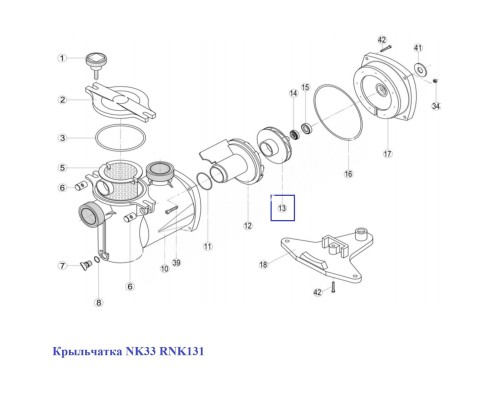 1
2
3
5
6
7
8
6
10
39
11
12
13
14
15
16
17
42
41
34
18
42

Крыльчатка NK33 RNK131