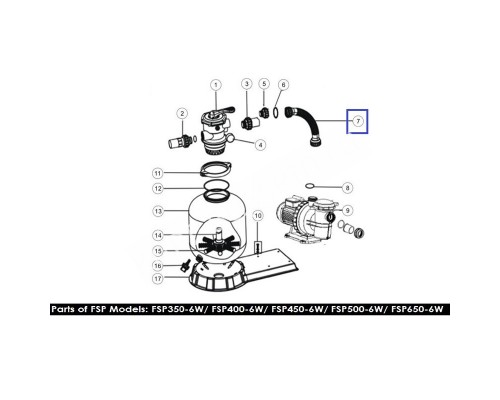 1
3
5
6
2
7
4
11
12
8
13
10
9
14
15
16
17

Parts of FSP Models: FSP350-6W/ FSP400-6W/ FSP450-6W/ FSP500-6W/ FSP650-6W