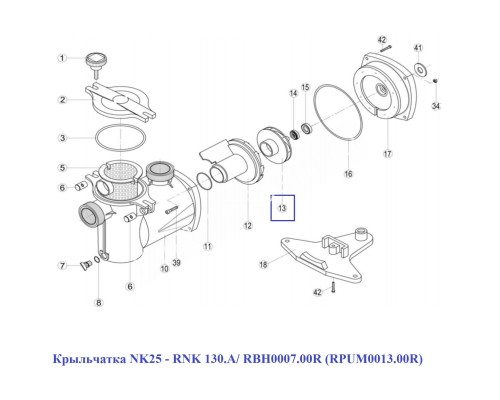 1
2
3
5
6
7
8
6
10
39
11
12
13
14
15
16
17
42
41
34
18
42

Крыльчатка NK25 - RNK 130.A/ RBH0007.00R (RPUM0013.00R)