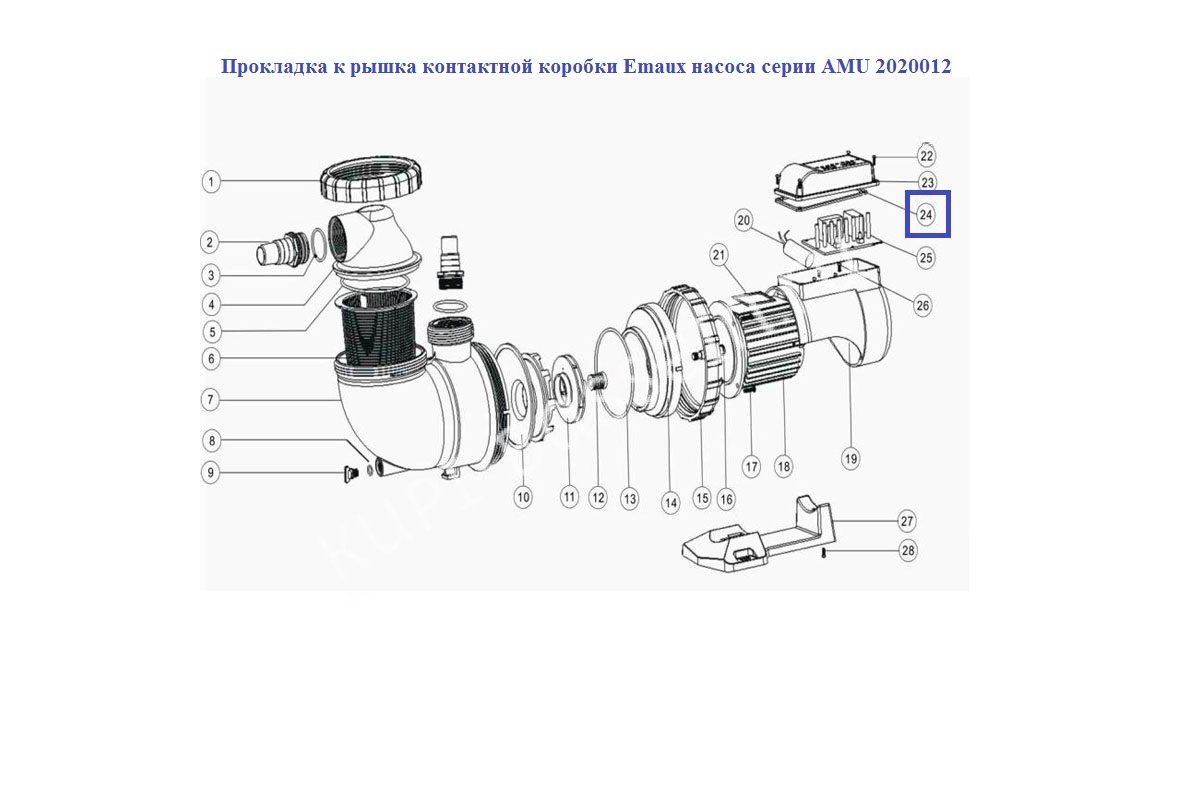 Прокладка к рышка контактной коробки Emaux насоса серии AMU 2020012

1
2
3
4
5
6
7
8
9
10
11
12
13
14
15
16
17
18
19
20
21
22
23
24
25
26
27
28