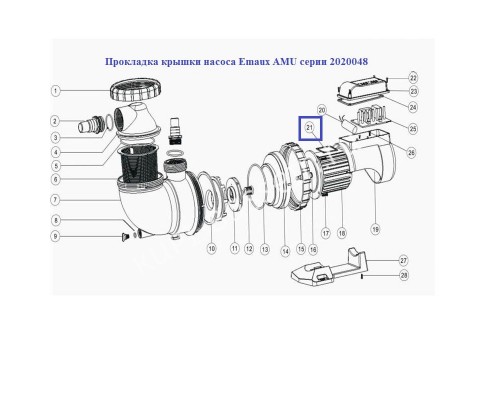 Прокладка крышки насоса Emaux AMU серии 2020048

1
2
3
4
5
6
7
8
9
10
11
12
13
14
15
16
17
18
19
20
21
22
23
24
25
26
27
28