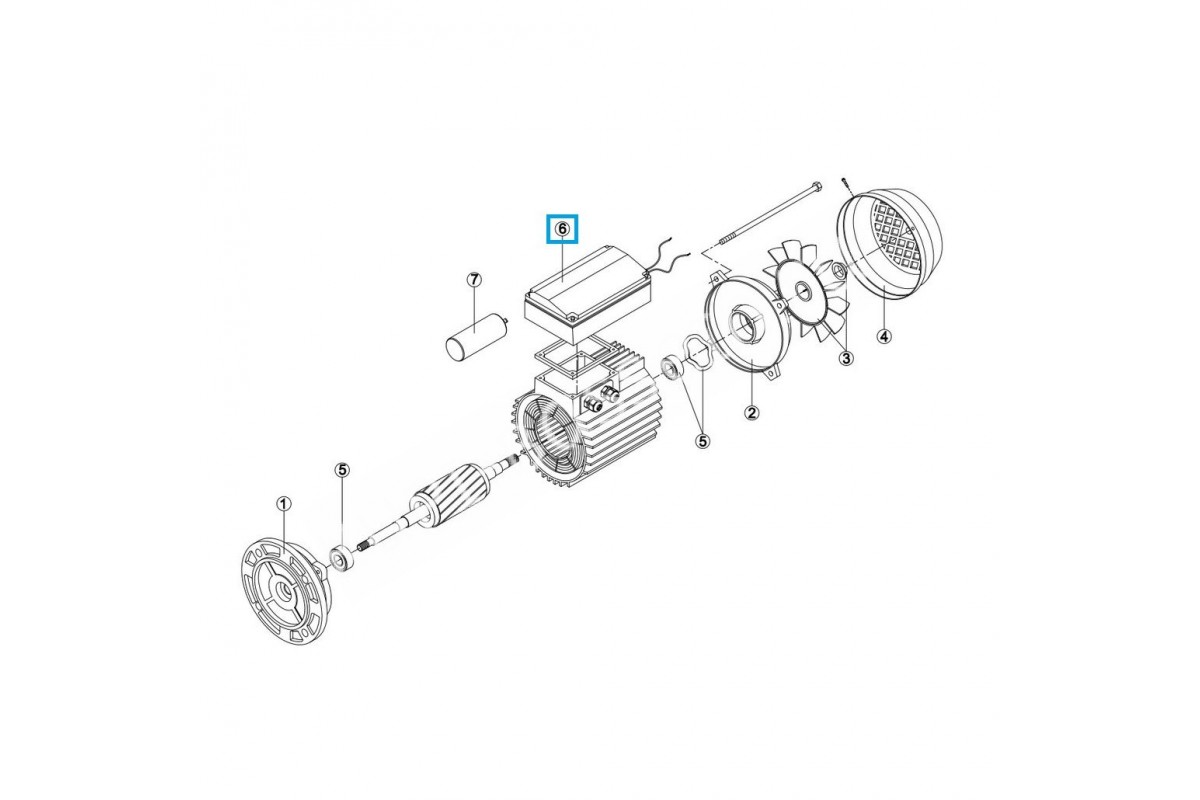 6
7
4
3
2
5
5
1