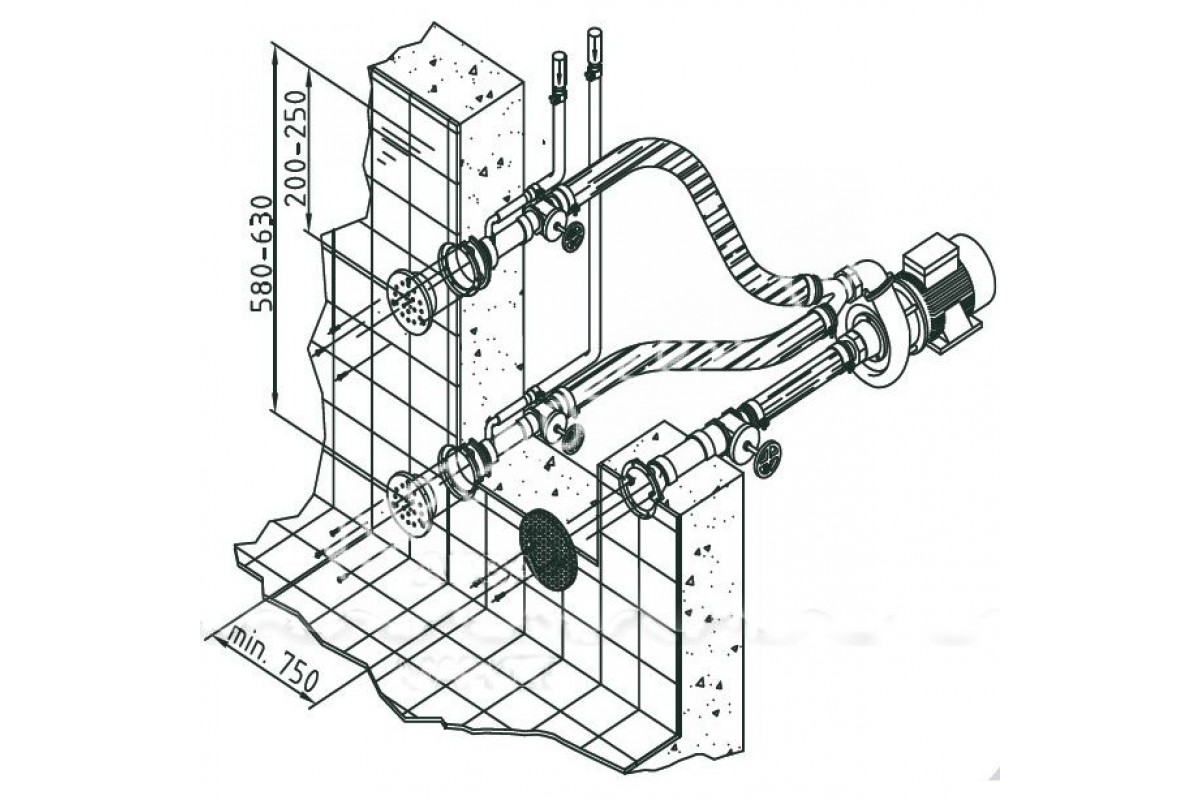 580-630
200-250
min. 750