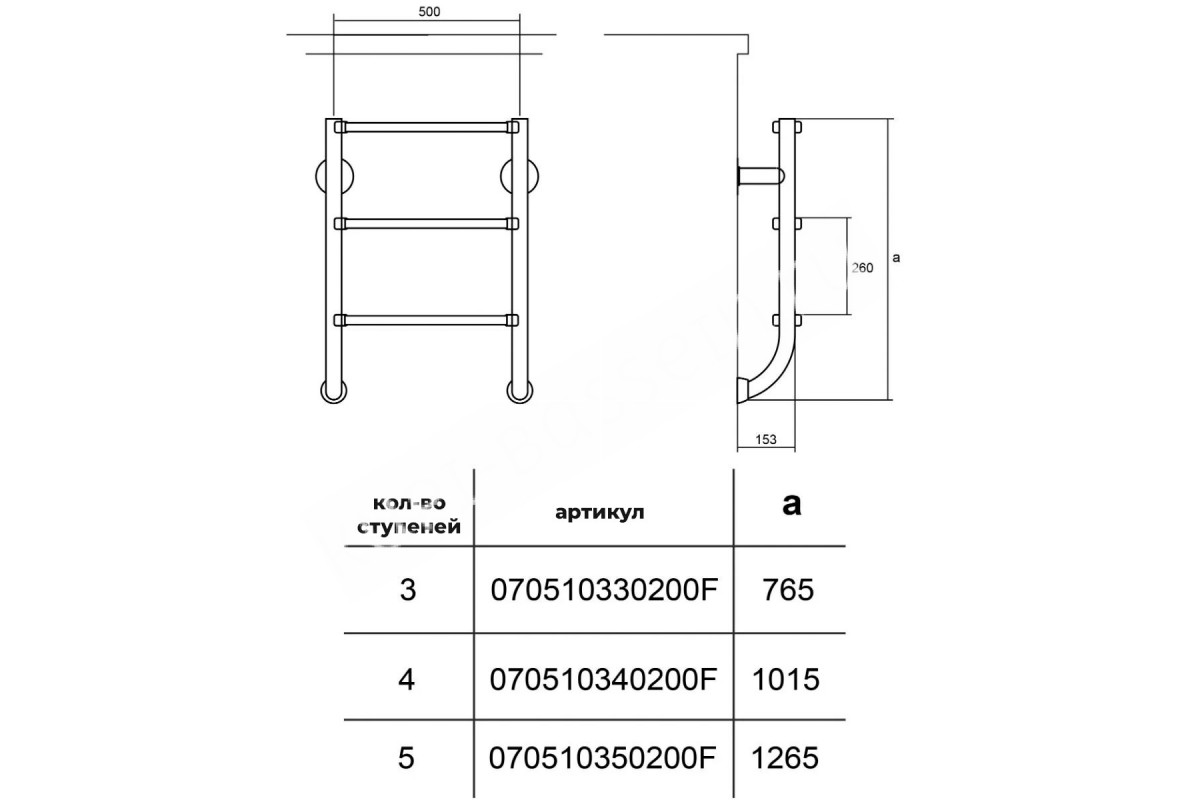 500

260

a

153

| кол-во ступеней | артикул | a |
|---|---|---|
| 3 | 070510330200F | 765 |
| 4 | 070510340200F | 1015 |
| 5 | 070510350200F | 1265 |