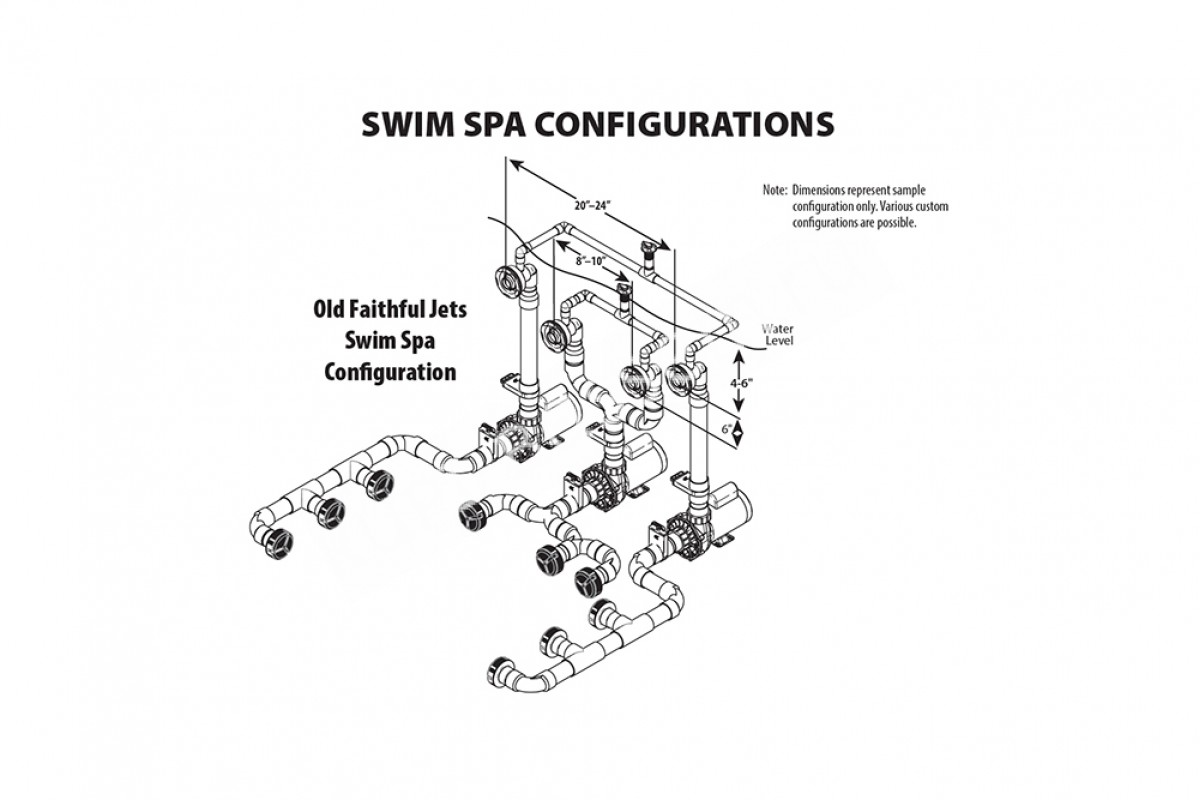 SWIM SPA CONFIGURATIONS

Note: Dimensions represent sample configuration only. Various custom configurations are possible.

20"–24"

8"–10"

Old Faithful Jets
Swim Spa
Configuration

Water Level

4-6"

6"