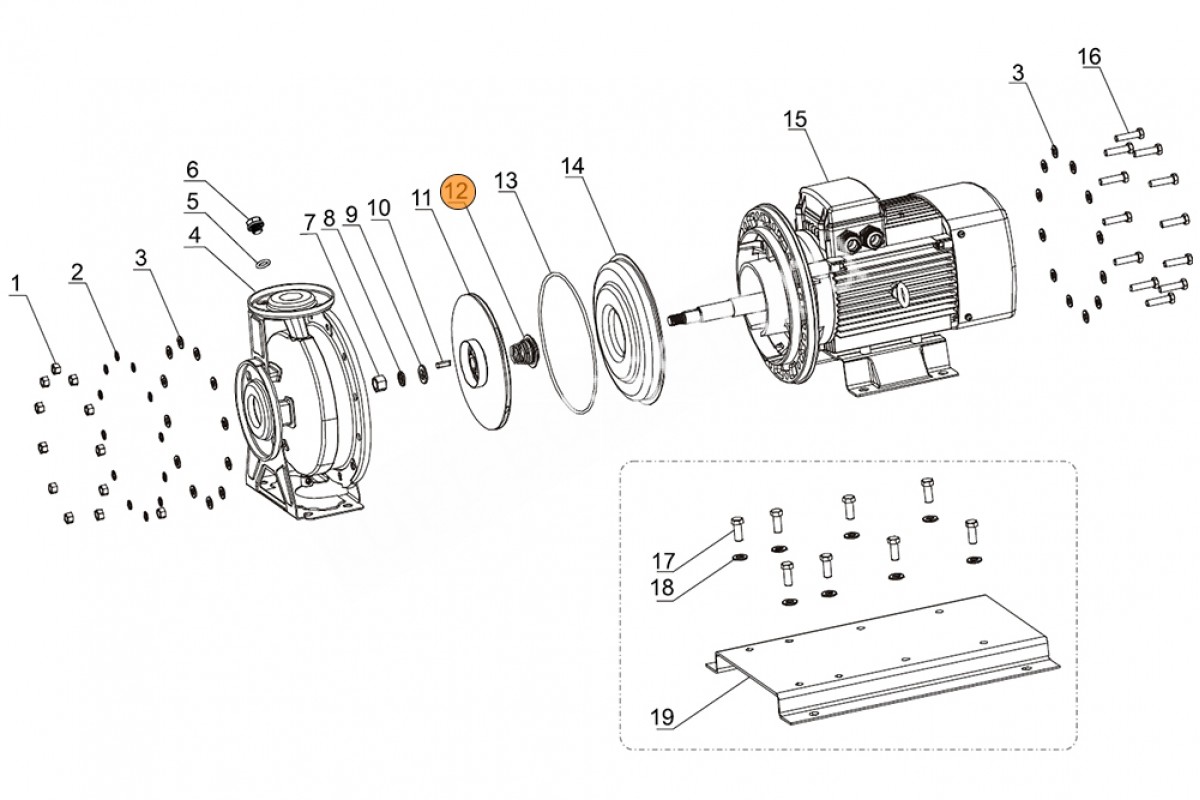 1
2
3
4
5
6
7
8
9
10
11
12
13
14
15
3
16
17
18
19