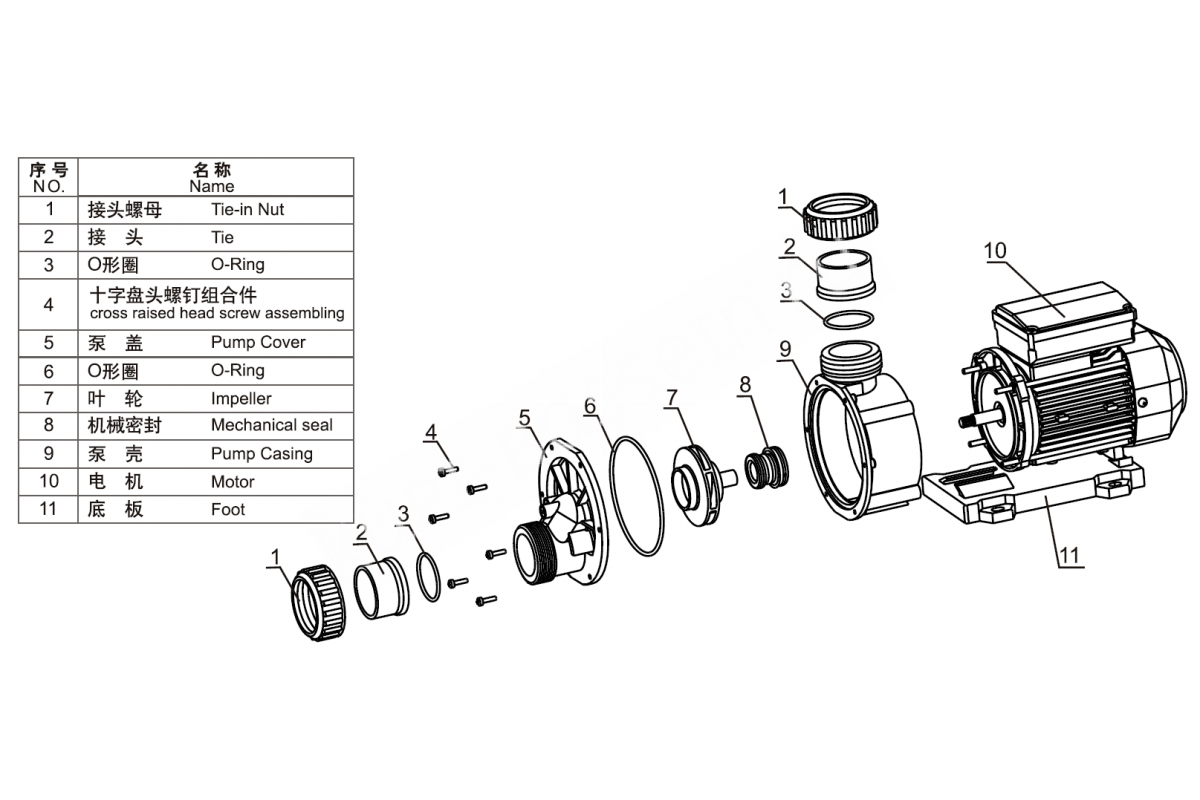 | 序号 NO. | 名称 Name |
|---|---|
| 1 | 接头螺母 Tie-in Nut |
| 2 | 接 头 Tie |
| 3 | O形圈 O-Ring |
| 4 | 十字盘头螺钉组合件 cross raised head screw assembling |
| 5 | 泵 盖 Pump Cover |
| 6 | O形圈 O-Ring |
| 7 | 叶 轮 Impeller |
| 8 | 机械密封 Mechanical seal |
| 9 | 泵 壳 Pump Casing |
| 10 | 电 机 Motor |
| 11 | 底 板 Foot |

1
2
3
10
9
8
7
6
5
4
3
2
1
11